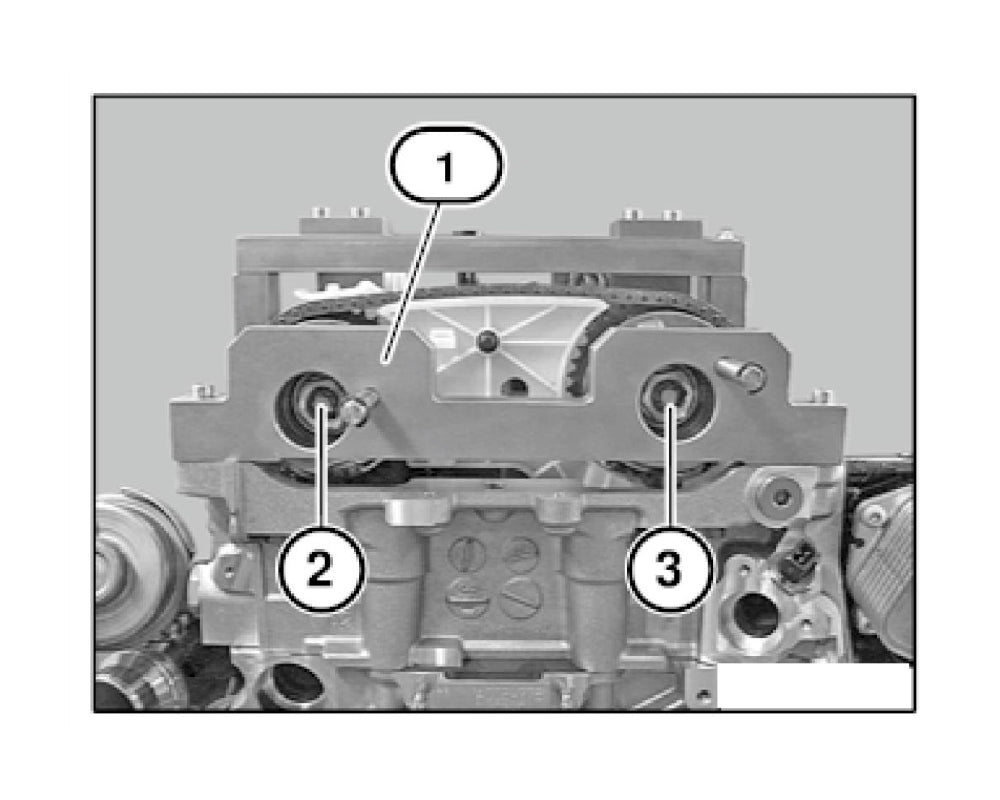 1
2
3